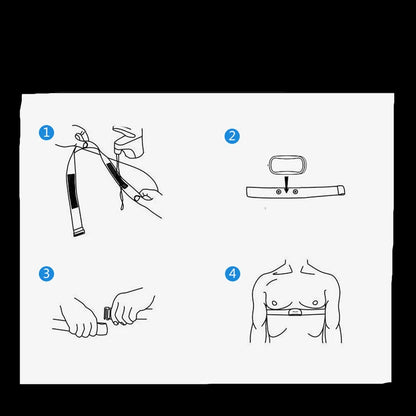 1

2

3

4