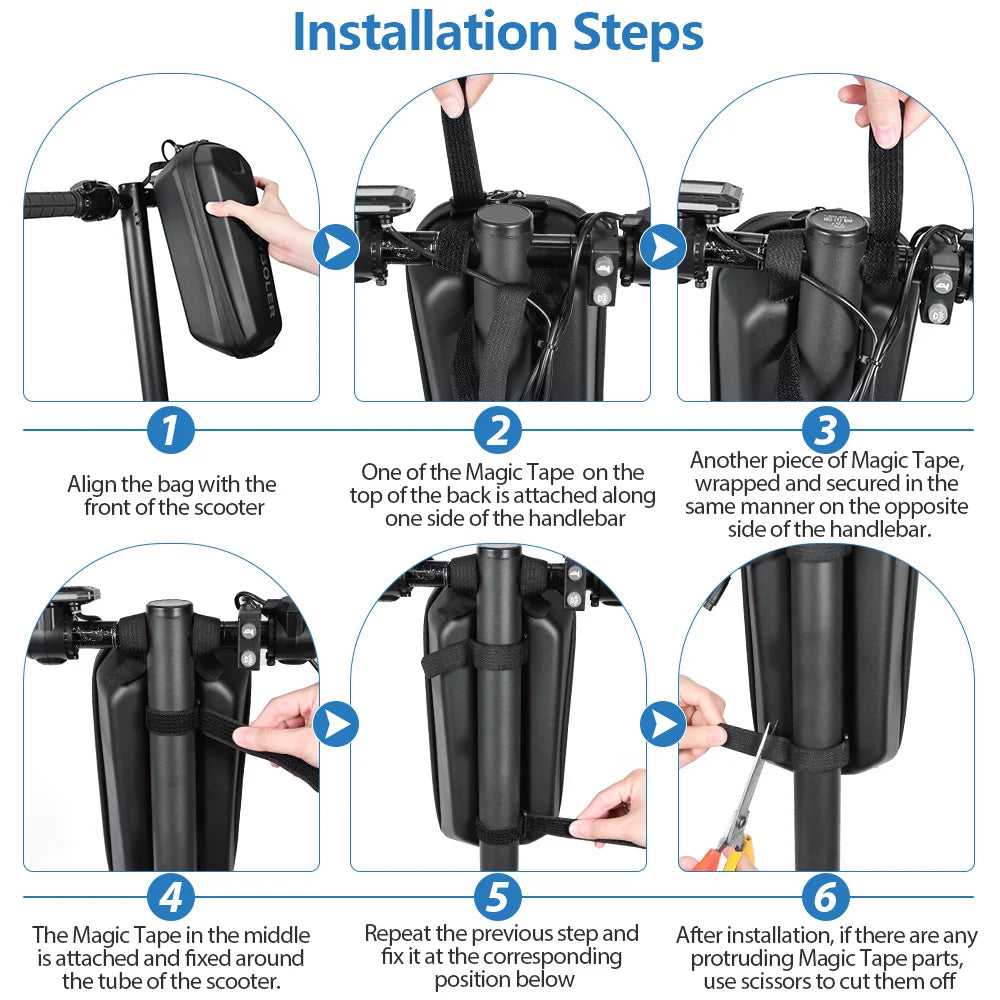 Installation Steps

1

Align the bag with the front of the scooter

2

One of the Magic Tape on the top of the back is attached along one side of the handlebar

3

Another piece of Magic Tape, wrapped and secured in the same manner on the opposite side of the handlebar.

4

The Magic Tape in the middle is attached and fixed around the tube of the scooter.

5

Repeat the previous step and fix it at the corresponding position below

6

After installation, if there are any protruding Magic Tape parts, use scissors to cut them off