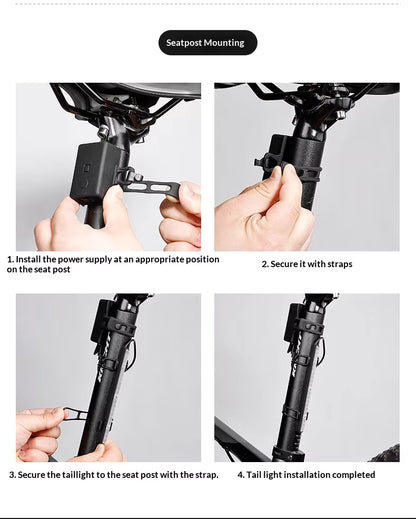 Seatpost Mounting

1. Install the power supply at an appropriate position on the seat post

2. Secure it with straps

3. Secure the taillight to the seat post with the strap.

4. Tail light installation completed