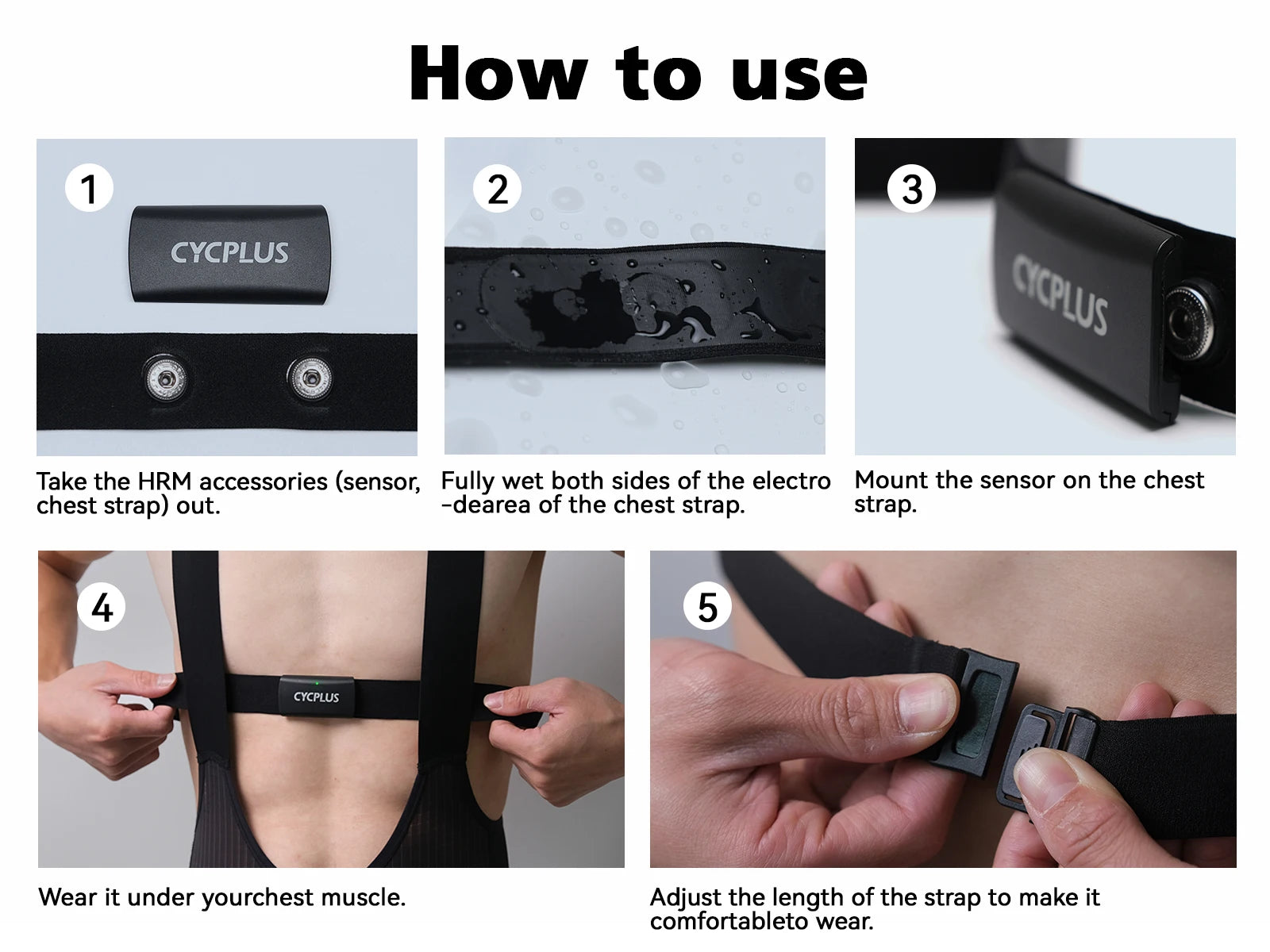 How to use

1

CYCPLUS

Take the HRM accessories (sensor, chest strap) out.

2

Fully wet both sides of the electro -dearea of the chest strap.

3

CYCPLUS

Mount the sensor on the chest strap.

4

CYCPLUS

Wear it under yourchest muscle.

5

Adjust the length of the strap to make it comfortableto wear.