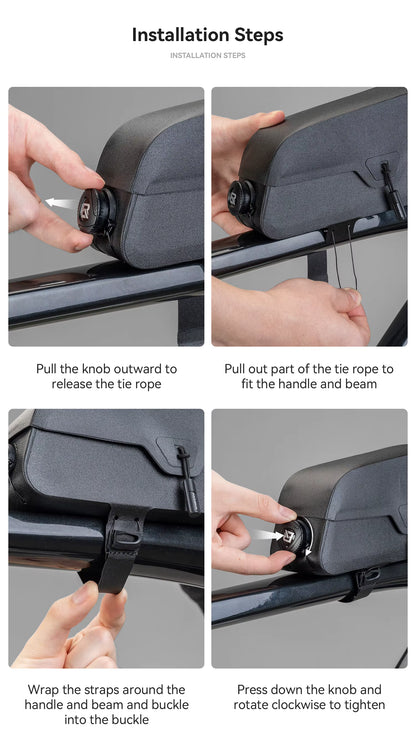 Installation Steps

INSTALLATION STEPS

Pull the knob outward to release the tie rope

Pull out part of the tie rope to fit the handle and beam

Wrap the straps around the handle and beam and buckle into the buckle

Press down the knob and rotate clockwise to tighten